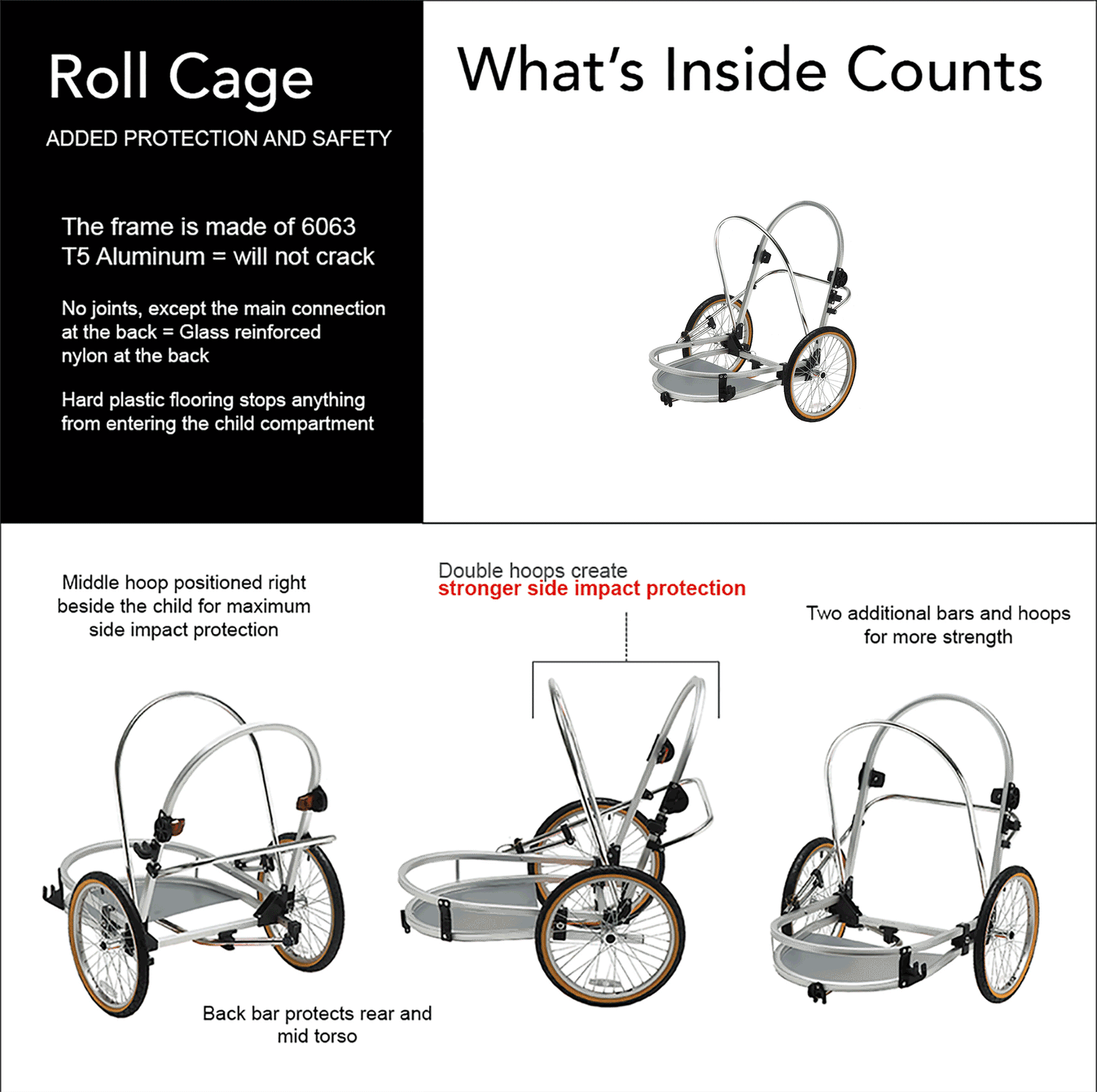 Roll Cage

ADDED PROTECTION AND SAFETY

The frame is made of 6063 T5 Aluminum = will not crack

No joints, except the main connection at the back = Glass reinforced nylon at the back

Hard plastic flooring stops anything from entering the child compartment

What's Inside Counts

Middle hoop positioned right beside the child for maximum side impact protection

Double hoops create stronger side impact protection

Two additional bars and hoops for more strength

Back bar protects rear and mid torso