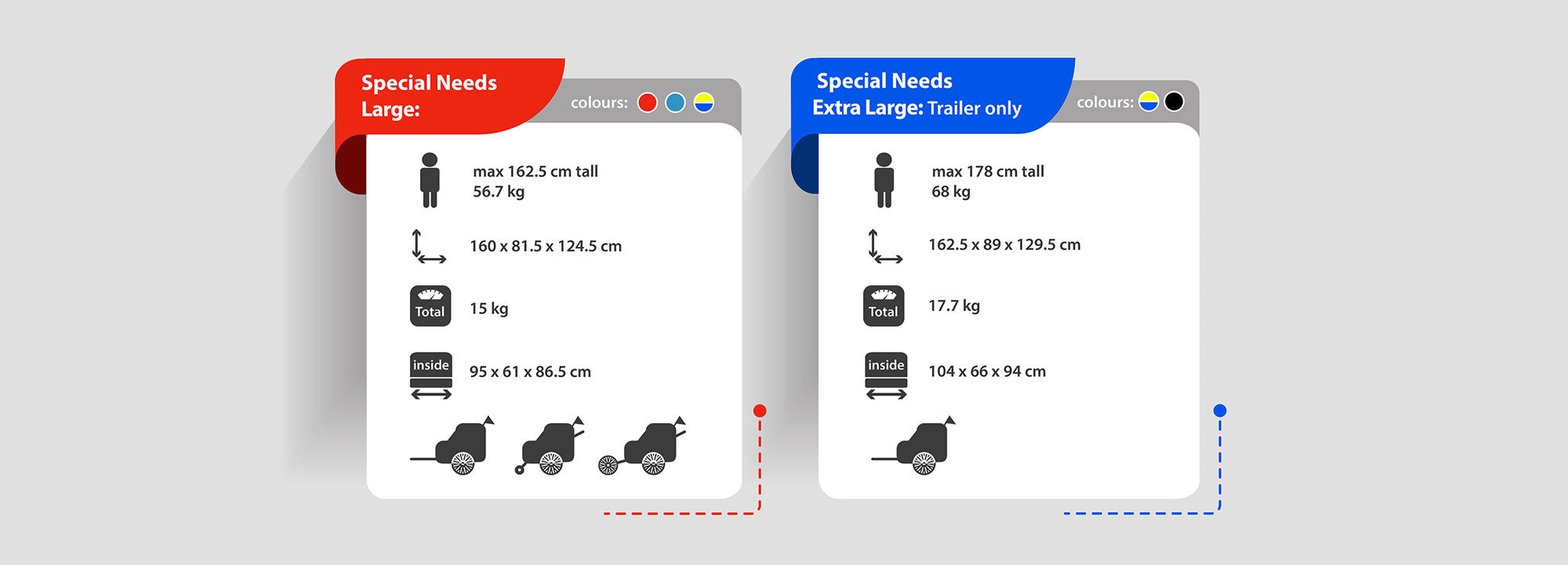 Special Needs
Large:

colours:

max 162.5 cm tall
56.7 kg

160 x 81.5 x 124.5 cm

Total

15 kg

inside

95 x 61 x 86.5 cm

Special Needs
Extra Large: Trailer only

colours:

max 178 cm tall
68 kg

162.5 x 89 x 129.5 cm

Total

17.7 kg

inside

104 x 66 x 94 cm